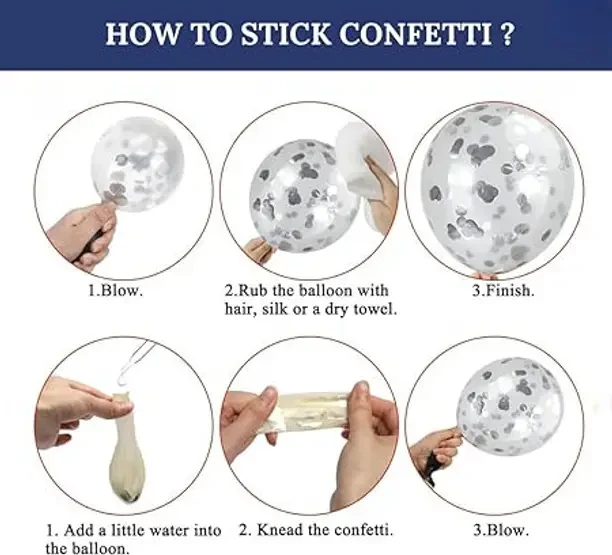 HOW TO STICK CONFETTI ?

1.Blow.

2.Rub the balloon with hair, silk or a dry towel.

3.Finish.

1. Add a little water into the balloon.

2. Knead the confetti.

3.Blow.