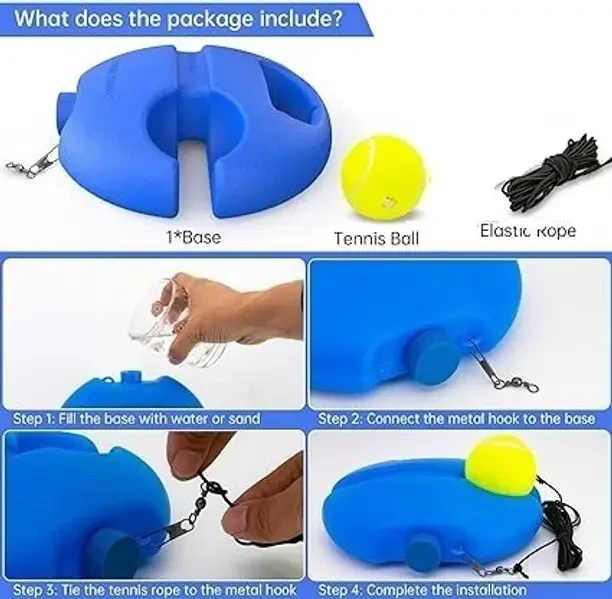 What does the package include?

1*Base

Tennis Ball

Elastic Rope

Step 1: Fill the base with water or sand

Step 2: Connect the metal hook to the base

Step 3: Tie the tennis rope to the metal hook

Step 4: Complete the installation