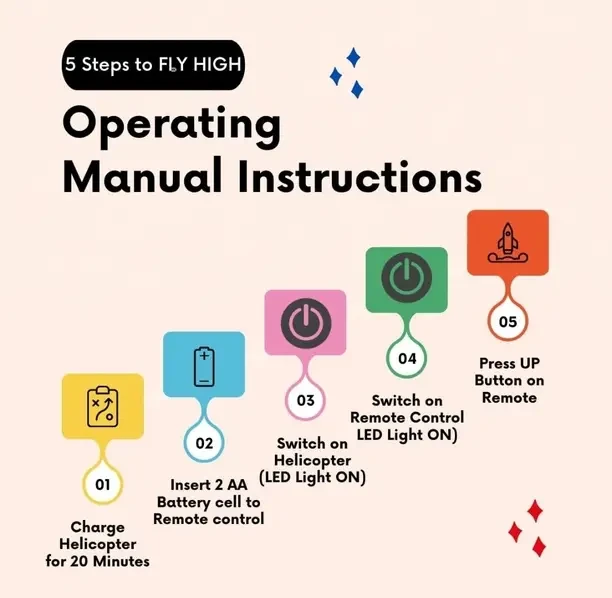 5 Steps to FLY HIGH

Operating Manual Instructions

01

Charge Helicopter for 20 Minutes

02

Insert 2 AA Battery cell to Remote control

03

Switch on Helicopter (LED Light ON)

04

Switch on Remote Control LED Light ON)

05

Press UP Button on Remote