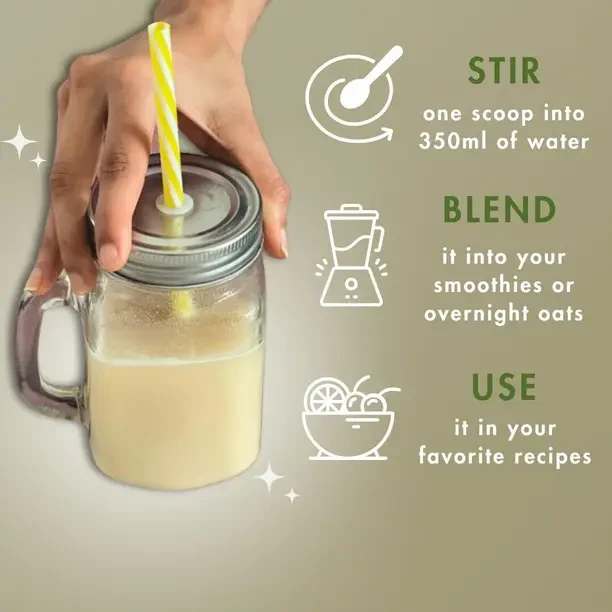 STIR
one scoop into 350ml of water

BLEND
it into your smoothies or overnight oats

USE
it in your favorite recipes