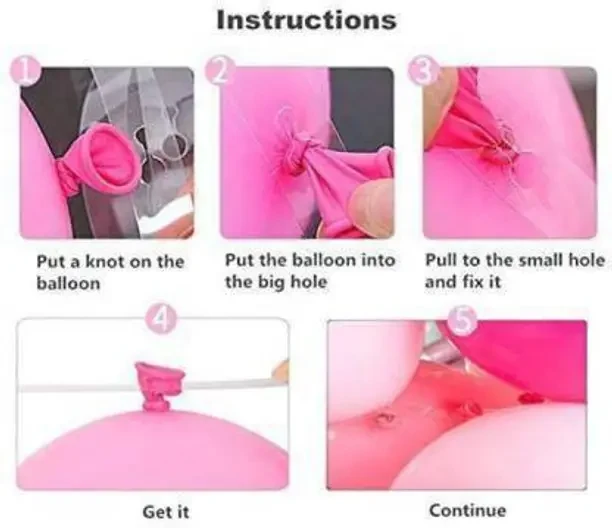 Instructions

1

Put a knot on the balloon

2

Put the balloon into the big hole

3

Pull to the small hole and fix it

4

Get it

5

Continue