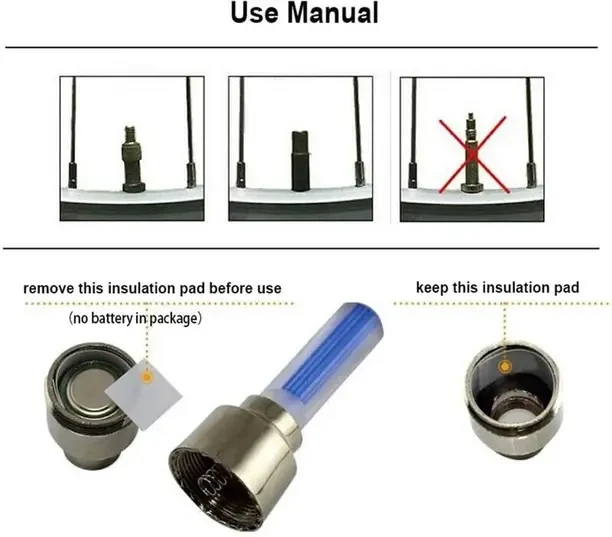 Use Manual

remove this insulation pad before use

(no battery in package)

keep this insulation pad