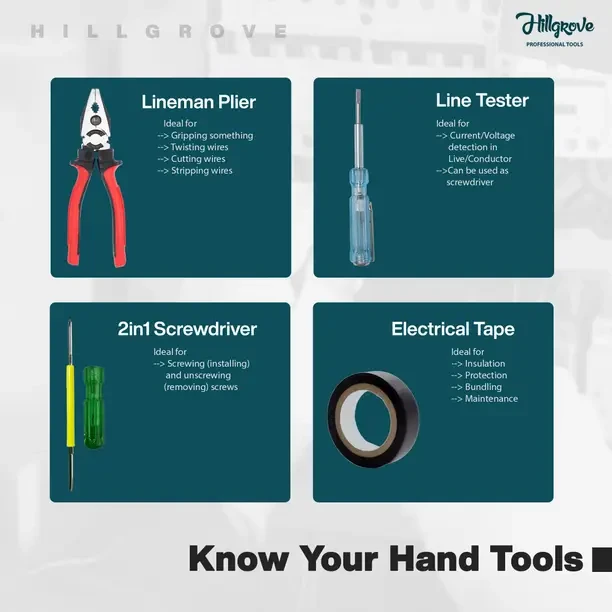 HILLGROVE

Hillgrove
PROFESSIONAL TOOLS

Lineman Plier

Ideal for
--> Gripping something
--> Twisting wires
--> Cutting wires
--> Stripping wires

Line Tester

Ideal for
--> Current/Voltage detection in Live/Conductor
-->Can be used as screwdriver

2in1 Screwdriver

Ideal for
--> Screwing (installing) and unscrewing (removing) screws

Electrical Tape

Ideal for
--> Insulation
--> Protection
--> Bundling
--> Maintenance

Know Your Hand Tools