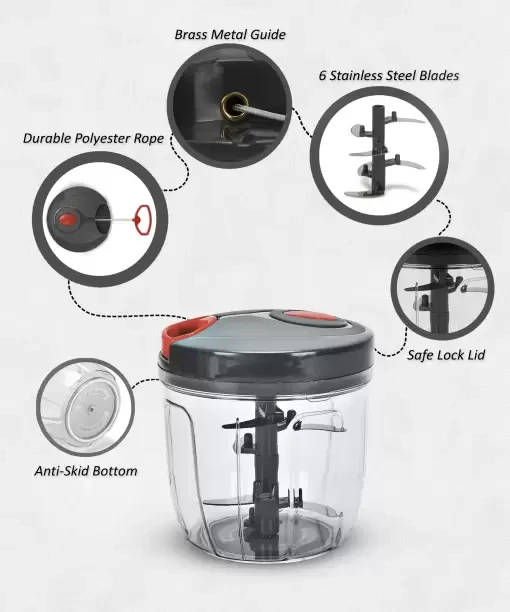 Brass Metal Guide

6 Stainless Steel Blades

Durable Polyester Rope

Safe Lock Lid

Anti-Skid Bottom