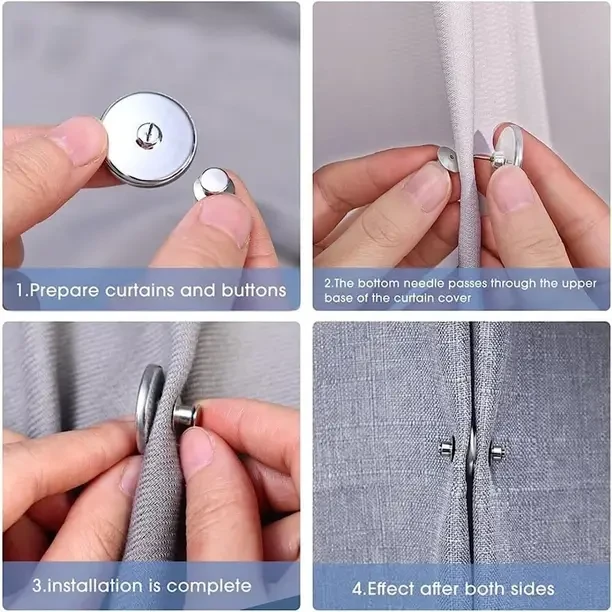 1.Prepare curtains and buttons

2.The bottom needle passes through the upper base of the curtain cover

3.installation is complete

4.Effect after both sides