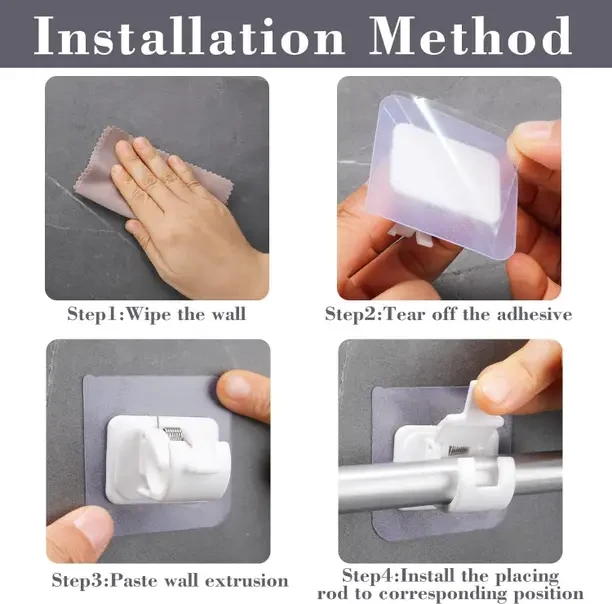 Installation Method

Step1:Wipe the wall

Step2:Tear off the adhesive

Step3:Paste wall extrusion

Step4:Install the placing rod to corresponding position